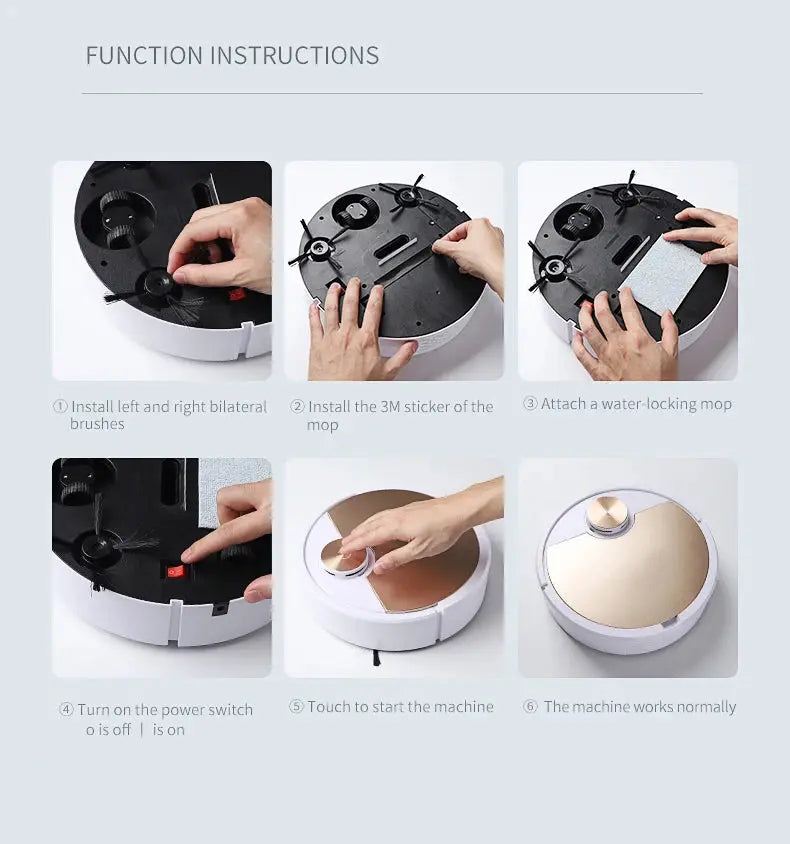 FUNCTION INSTRUCTIONS

① Install left and right bilateral brushes

② Install the 3M sticker of the mop

③ Attach a water-locking mop

④ Turn on the power switch
o is off | is on

⑤ Touch to start the machine

⑥ The machine works normally